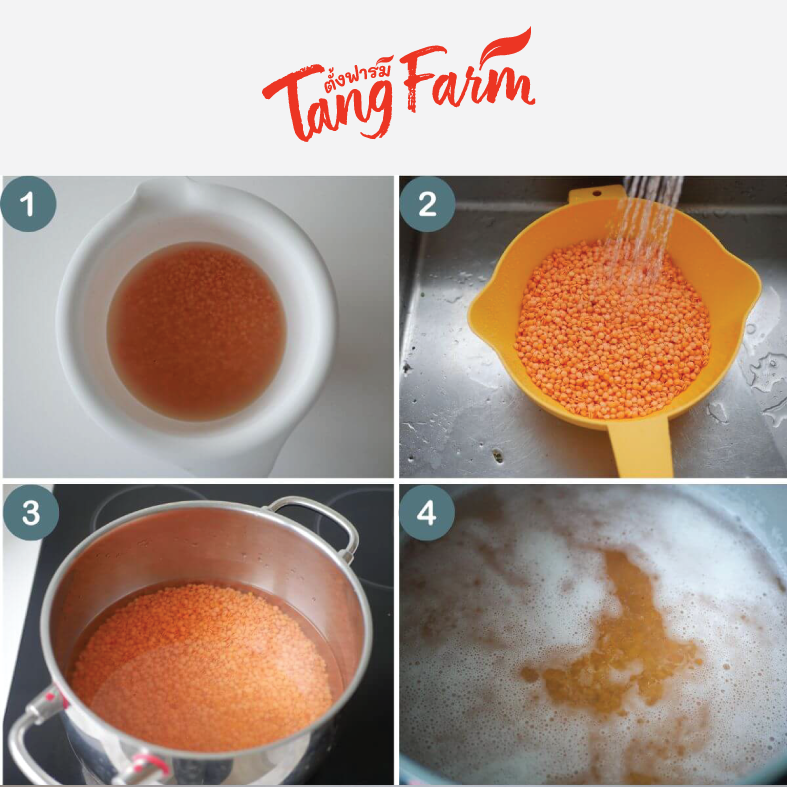 ตั้งฟาร์ม Tang Farm

1

2

3

4